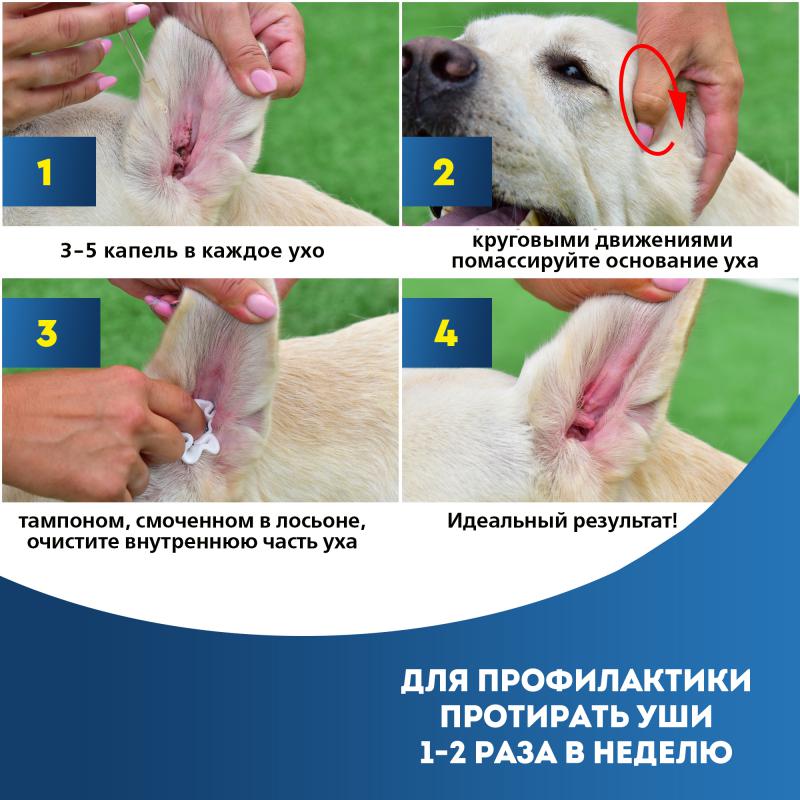 1

3–5 капель в каждое ухо

2

круговыми движениями помассируйте основание уха

3

тампоном, смоченном в лосьоне, очистите внутреннюю часть уха

4

Идеальный результат!

ДЛЯ ПРОФИЛАКТИКИ ПРОТИРАТЬ УШИ 1-2 РАЗА В НЕДЕЛЮ